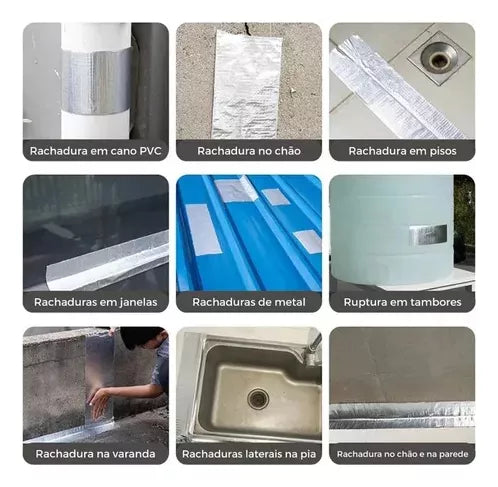 Rachadura em cano PVC

Rachadura no chão

Rachadura em pisos

Rachaduras em janelas

Rachaduras de metal

Ruptura em tambores

Rachadura na varanda

Rachaduras laterais na pia

Rachadura no chão e na parede